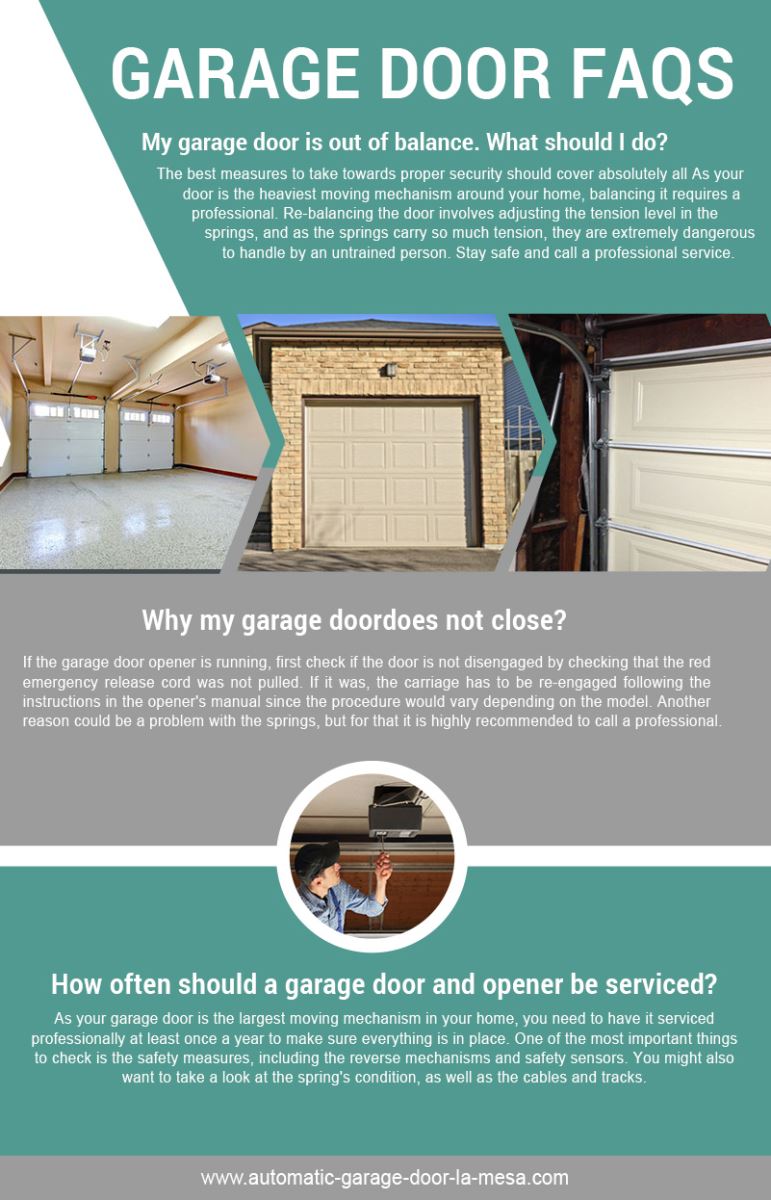 GARAGE DOOR FAQS

My garage door is out of balance. What should I do?

The best measures to take towards proper security should cover absolutely all As your door is the heaviest moving mechanism around your home, balancing it requires a professional. Re-balancing the door involves adjusting the tension level in the springs, and as the springs carry so much tension, they are extremely dangerous to handle by an untrained person. Stay safe and call a professional service.

Why my garage doordoes not close?

If the garage door opener is running, first check if the door is not disengaged by checking that the red emergency release cord was not pulled. If it was, the carriage has to be re-engaged following the instructions in the opener's manual since the procedure would vary depending on the model. Another reason could be a problem with the springs, but for that it is highly recommended to call a professional.

How often should a garage door and opener be serviced?

As your garage door is the largest moving mechanism in your home, you need to have it serviced professionally at least once a year to make sure everything is in place. One of the most important things to check is the safety measures, including the reverse mechanisms and safety sensors. You might also want to take a look at the spring's condition, as well as the cables and tracks.

www.automatic-garage-door-la-mesa.com